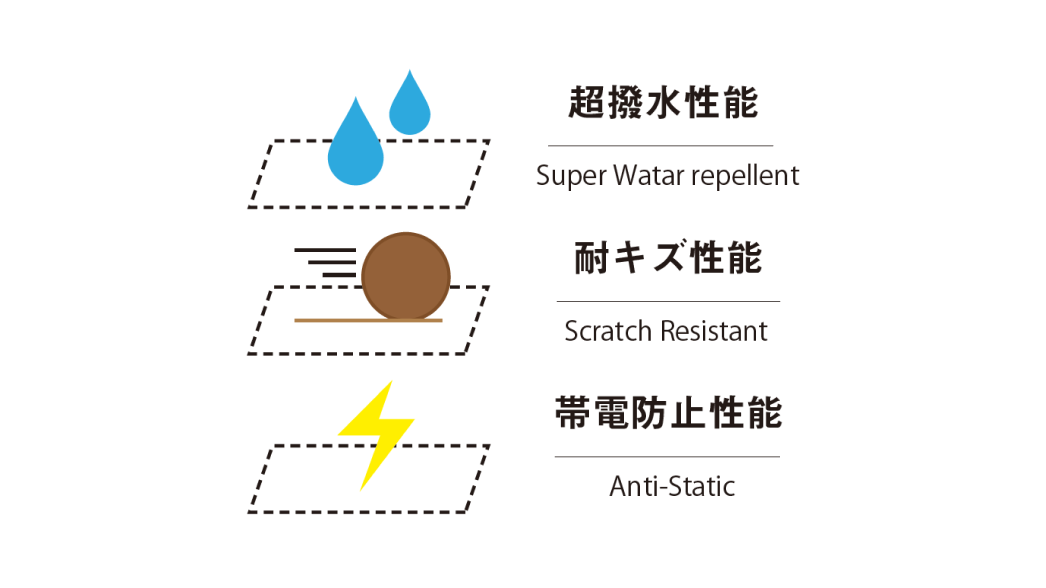 超撥水性能

Super Watar repellent

耐キズ性能

Scratch Resistant

帯電防止性能

Anti-Static